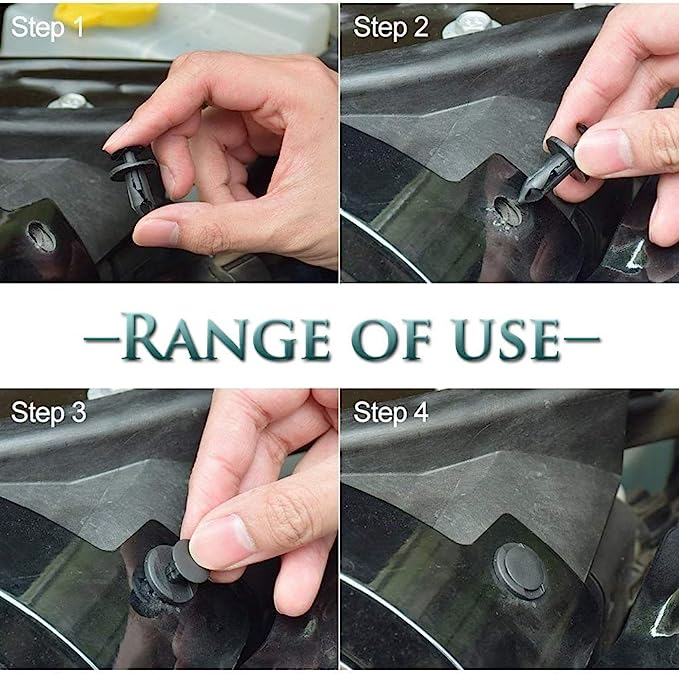 Step 1

Step 2

—RANGE OF USE—

Step 3

Step 4